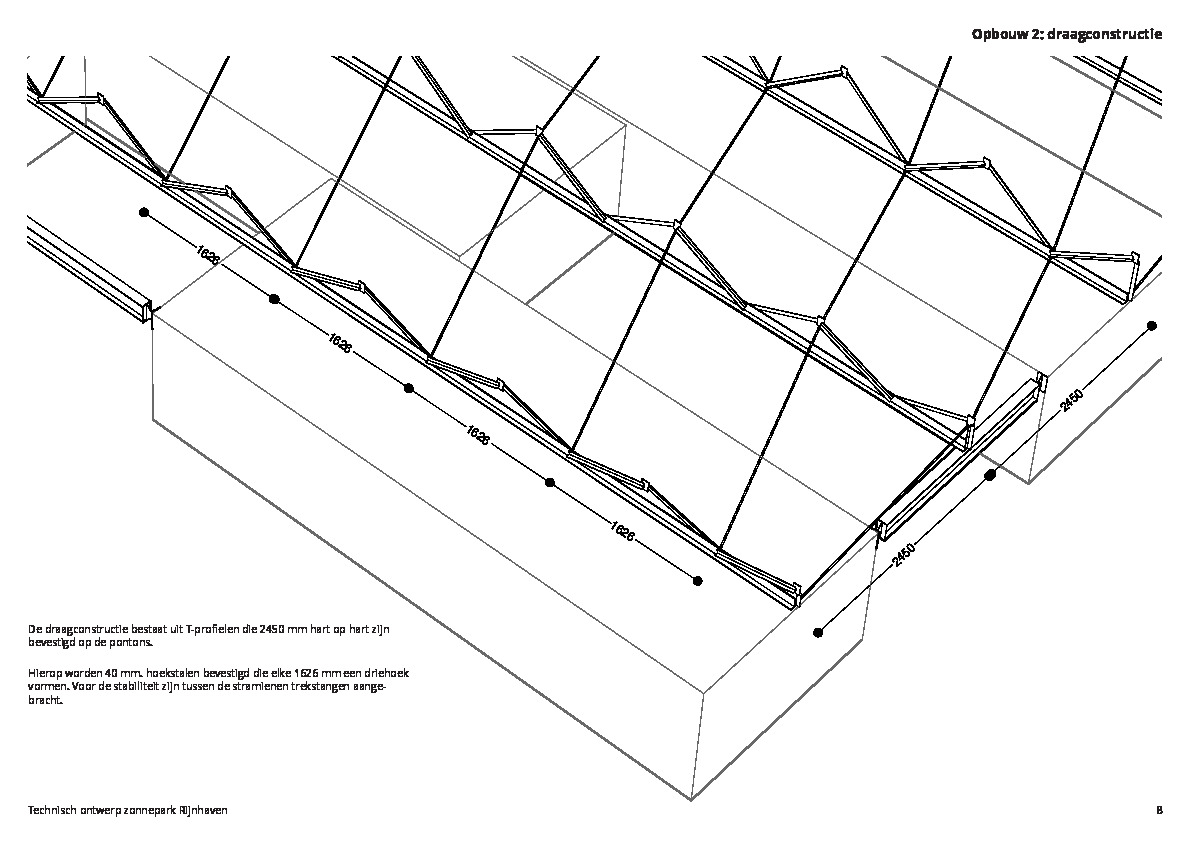 Opbouw 2: draagconstructie

1626

1626

1626

1626

2450

2450

De draagconstructie bestaat uit T-profielen die 2450 mm hart op hart zijn bevestigd op de pontons.

Hierop worden 40 mm. hoekstalen bevestigd die elke 1626 mm een driehoek vormen. Voor de stabiliteit zijn tussen de stramienen trekstangen aangebracht.

Technisch ontwerp zonnepark Rijnhaven

8